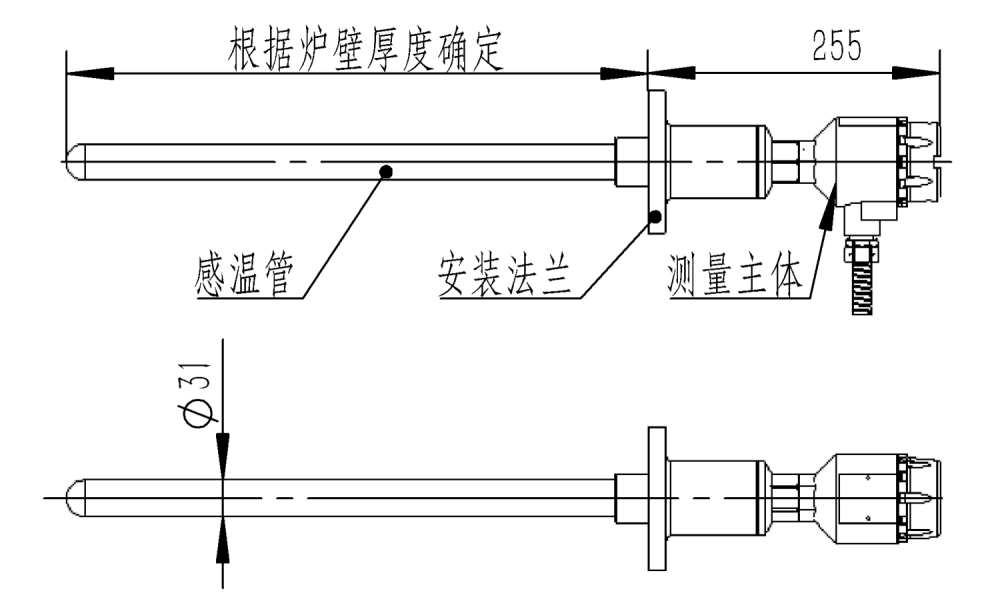 根据炉壁厚度确定

255

感温管

安装法兰

测量主体

$\phi 31$